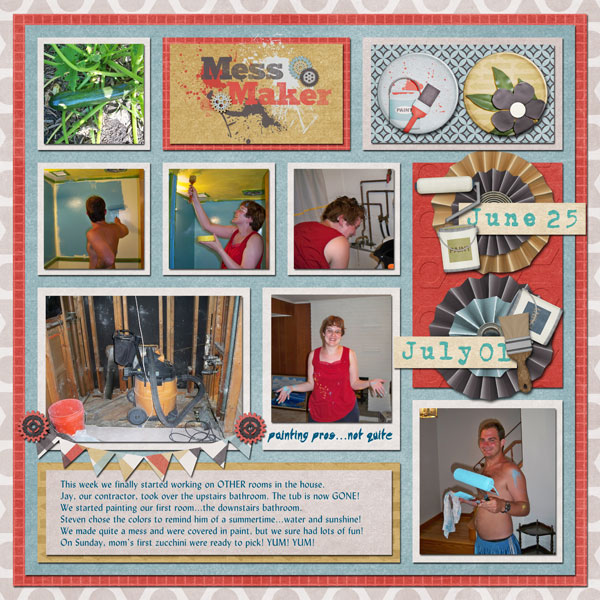 Mess Maker

PAINT

June 25

July 01

painting pros...not quite

This week we finally started working on OTHER rooms in the house.
Jay, our contractor, took over the upstairs bathroom. The tub is now GONE!
We started painting our first room...the downstairs bathroom.
Steven chose the colors to remind him of a summertime...water and sunshine!
We made quite a mess and were covered in paint, but we sure had lots of fun!
On Sunday, mom's first zucchini were ready to pick! YUM! YUM!