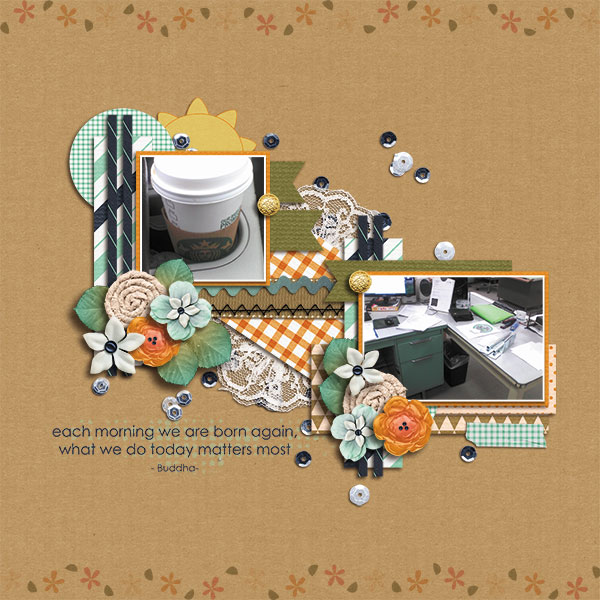 each morning we are born again,
what we do today matters most
- Buddha-