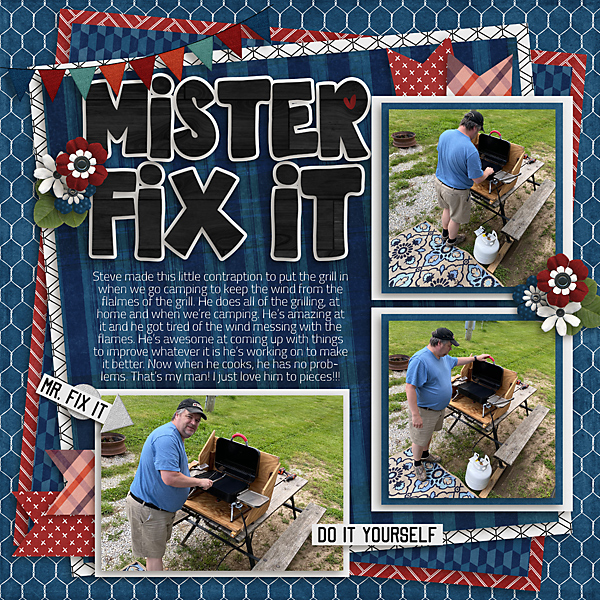 MiSTER FiX iT

Steve made this little contraption to put the grill in when we go camping to keep the wind from the flalmes of the grill. He does all of the grilling, at home and when we're camping. He's amazing at it and he got tired of the wind messing with the flames. He's awesome at coming up with things to improve whatever it is he's working on to make it better. Now when he cooks, he has no problems. That's my man! I just love him to pieces!!!

MR. FIX IT

DO IT YOURSELF