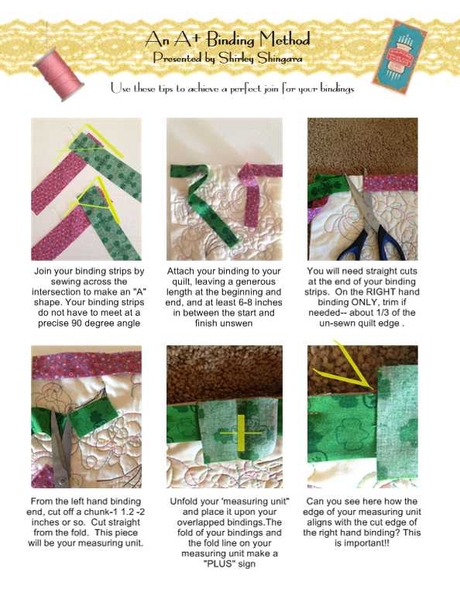 An A+ Binding Method
Presented by Shirley Shingara

Use these tips to achieve a perfect join for your bindings

Join your binding strips by sewing across the intersection to make an "A" shape. Your binding strips do not have to meet at a precise 90 degree angle

Attach your binding to your quilt, leaving a generous length at the beginning and end, and at least 6-8 inches in between the start and finish unswen

You will need straight cuts at the end of your binding strips. On the RIGHT hand binding ONLY, trim if needed-- about 1/3 of the un-sewn quilt edge .

From the left hand binding end, cut off a chunk-1 1.2 -2 inches or so. Cut straight from the fold. This piece will be your measuring unit.

Unfold your 'measuring unit" and place it upon your overlapped bindings.The fold of your bindings and the fold line on your measuring unit make a "PLUS" sign

Can you see here how the edge of your measuring unit aligns with the cut edge of the right hand binding? This is important!!